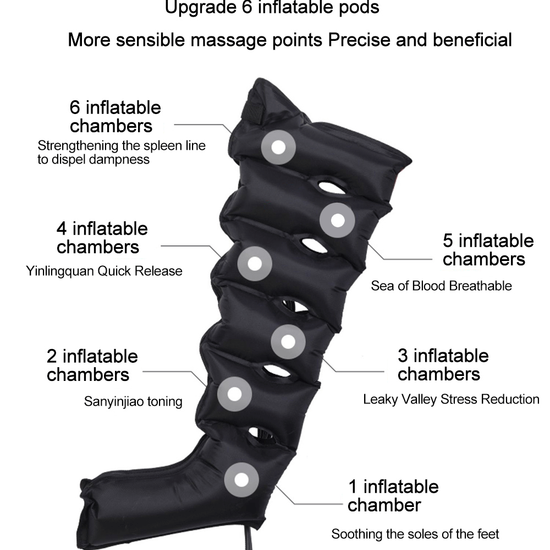 Upgrade 6 inflatable pods

More sensible massage points Precise and beneficial

6 inflatable chambers

Strengthening the spleen line to dispel dampness

4 inflatable chambers

Yinlingquan Quick Release

5 inflatable chambers

Sea of Blood Breathable

2 inflatable chambers

Sanyinjiao toning

3 inflatable chambers

Leaky Valley Stress Reduction

1 inflatable chamber

Soothing the soles of the feet