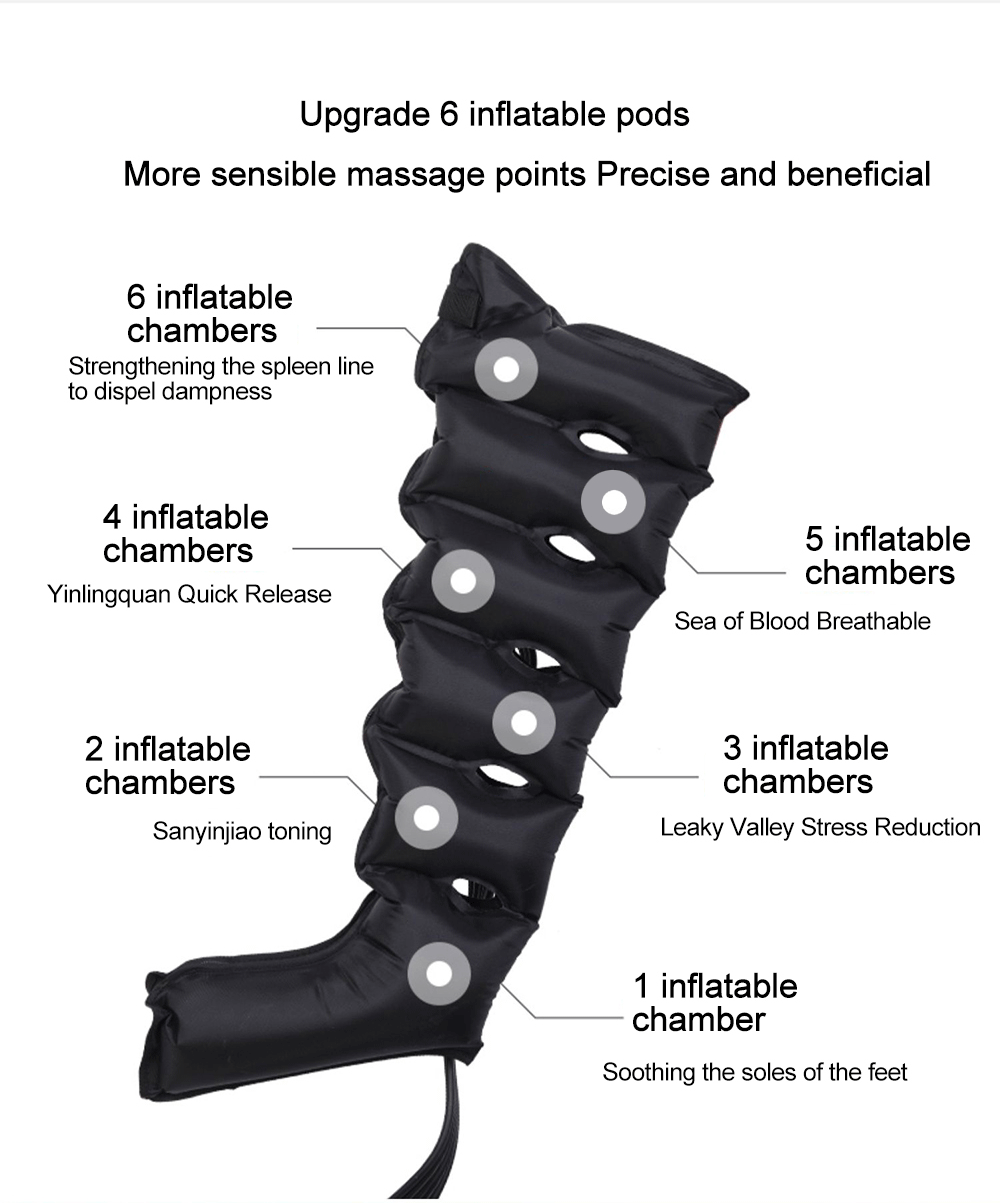 Upgrade 6 inflatable pods

More sensible massage points Precise and beneficial

6 inflatable chambers
Strengthening the spleen line to dispel dampness

4 inflatable chambers
Yinlingquan Quick Release

5 inflatable chambers
Sea of Blood Breathable

2 inflatable chambers
Sanyinjiao toning

3 inflatable chambers
Leaky Valley Stress Reduction

1 inflatable chamber
Soothing the soles of the feet